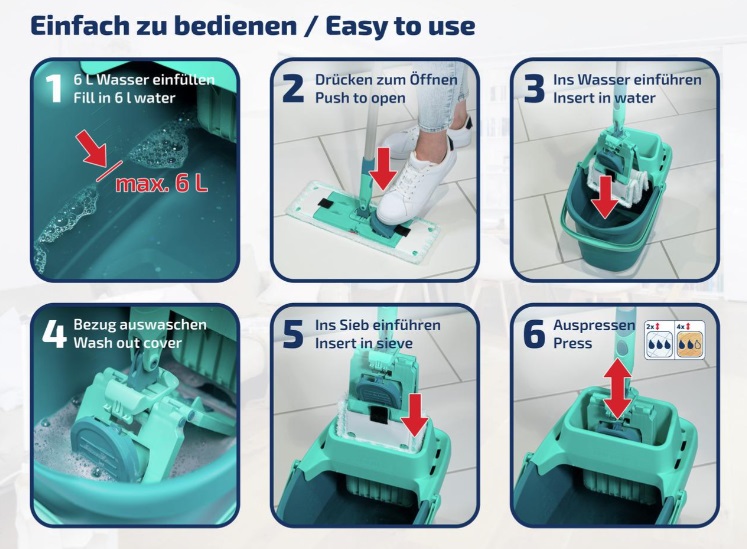 Einfach zu bedienen / Easy to use

1 6 L Wasser einfüllen
Fill in 6 l water

max. 6 L

2 Drücken zum Öffnen
Push to open

3 Ins Wasser einführen
Insert in water

4 Bezug auswaschen
Wash out cover

5 Ins Sieb einführen
Insert in sieve

6 Auspressen
Press

2x

4x